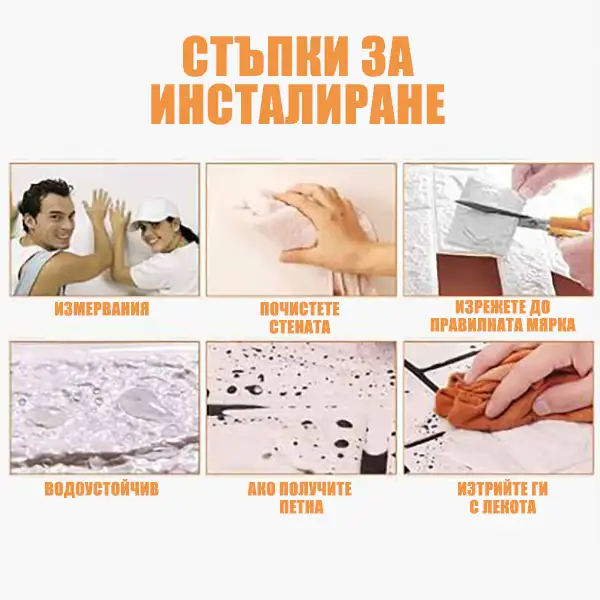 СТЪПКИ ЗА ИНСТАЛИРАНЕ

ИЗМЕРВАНИЯ

ПОЧИСТЕТЕ СТЕНАТА

ИЗРЕЖЕТЕ ДО ПРАВИЛНАТА МЯРКА

ВОДОУСТОЙЧИВ

АКО ПОЛУЧИТЕ ПЕТНА

ИЗТРИЙТЕ ГИ С ЛЕКОТА