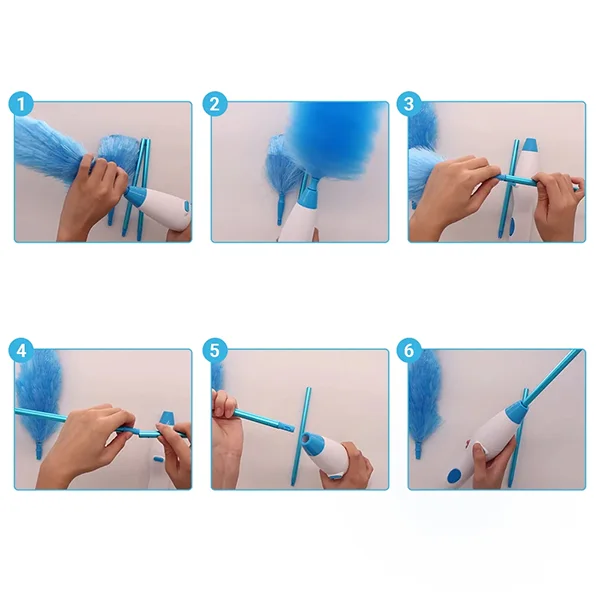 1

2

3

4

5

6